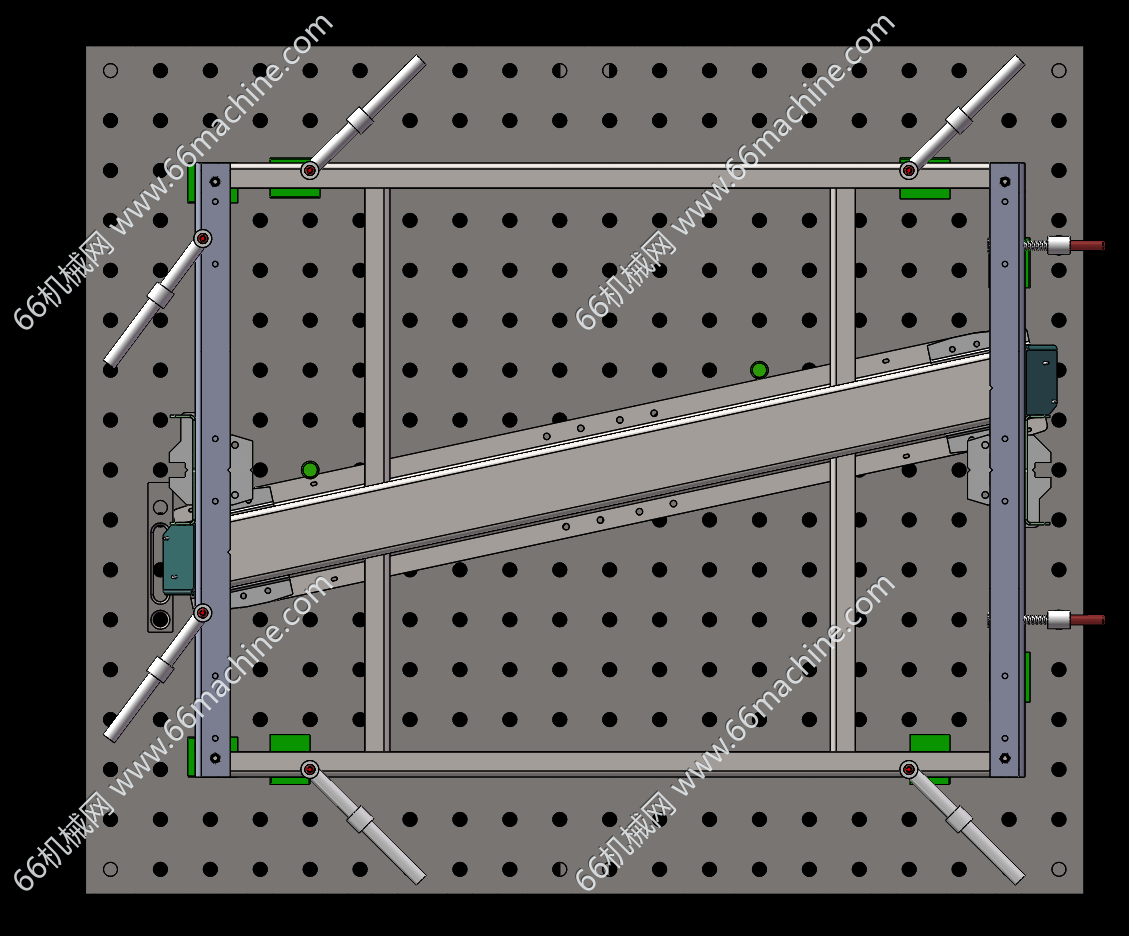 66机械网 www.66machine.com
66机械网 www.66machine.com
66机械网 www.66machine.com
66机械网 www.66machine.com