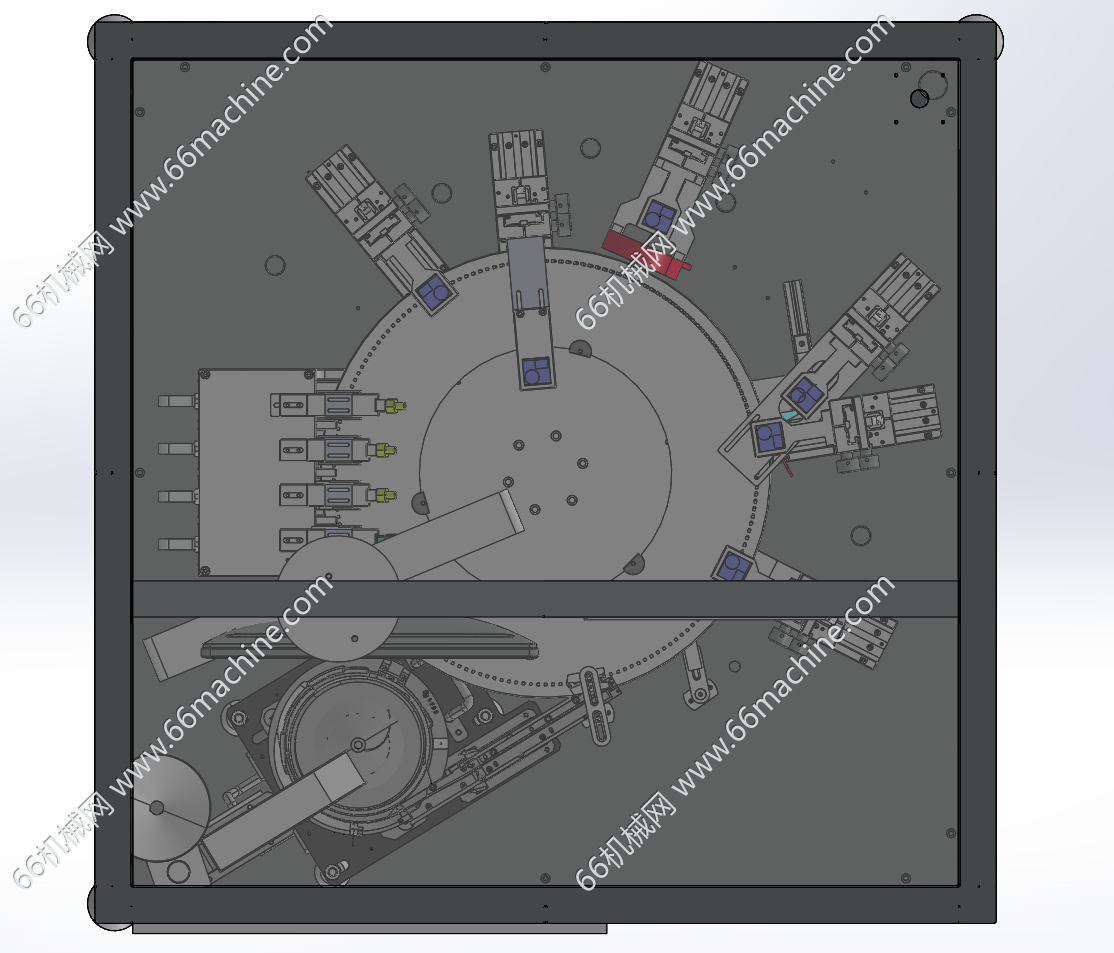 66机械网 www.66machine.com

66机械网 www.66machine.com

66机械网 www.66machine.com

66机械网 www.66machine.com