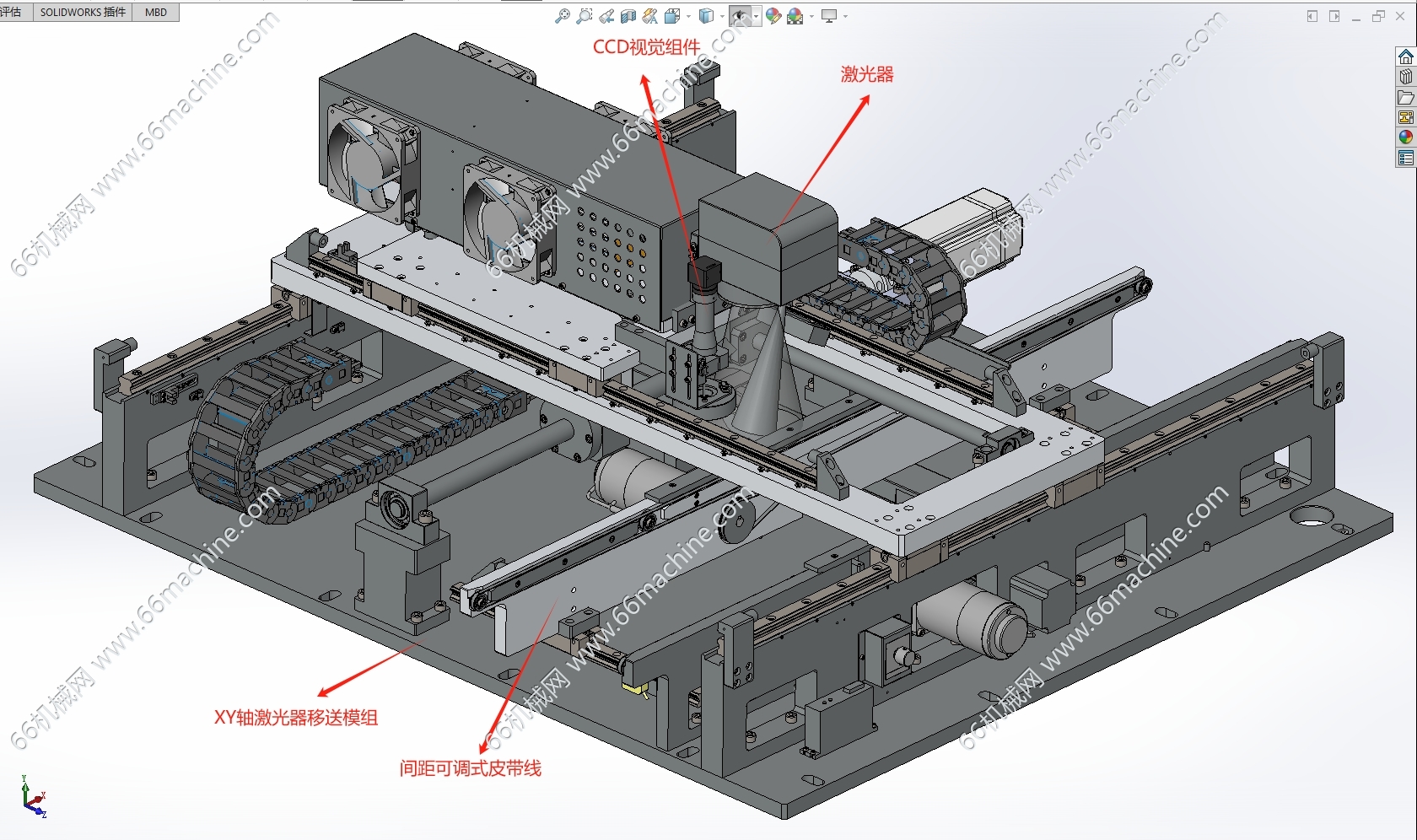 评估 SOLIDWORKS 插件 MBD

CCD视觉组件

激光器

XY轴激光器移送模组

间距可调式皮带线

66机械网 www.66machine.com
66机械网 www.66machine.com
66机械网 www.66machine.com
66机械网 www.66machine.com
66机械网 www.66machine.com
66机械网 www.66machine.com